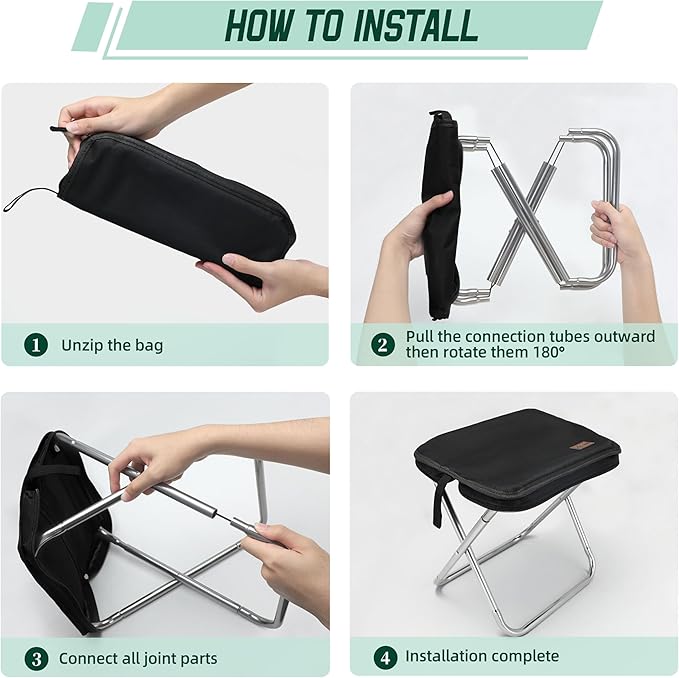 HOW TO INSTALL

1 Unzip the bag

2 Pull the connection tubes outward then rotate them 180°

3 Connect all joint parts

4 Installation complete