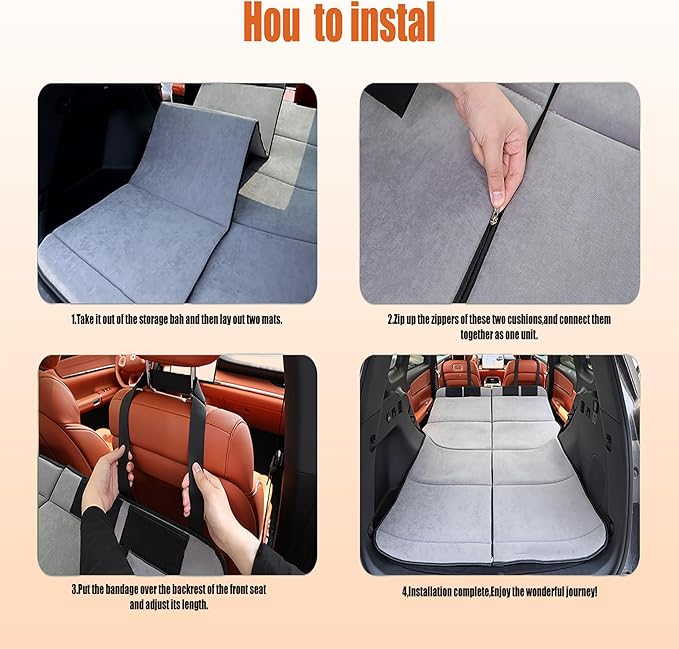 Hou to instal

1.Take it out of the storage bah and then lay out two mats.

2.Zip up the zippers of these two cushions,and connect them together as one unit.

3.Put the bandage over the backrest of the front seat and adjust its length.

4,Installation complete,Enjoy the wonderful journey!