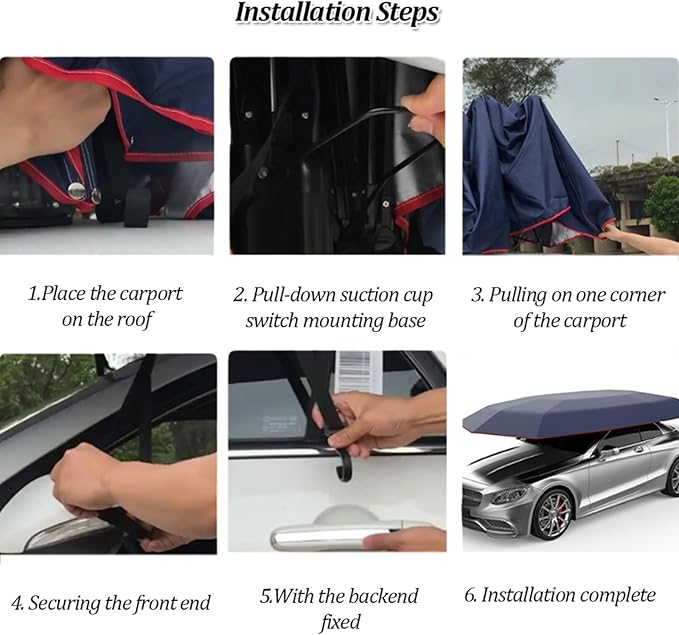 Installation Steps

1.Place the carport on the roof

2. Pull-down suction cup switch mounting base

3. Pulling on one corner of the carport

4. Securing the front end

5.With the backend fixed

6. Installation complete