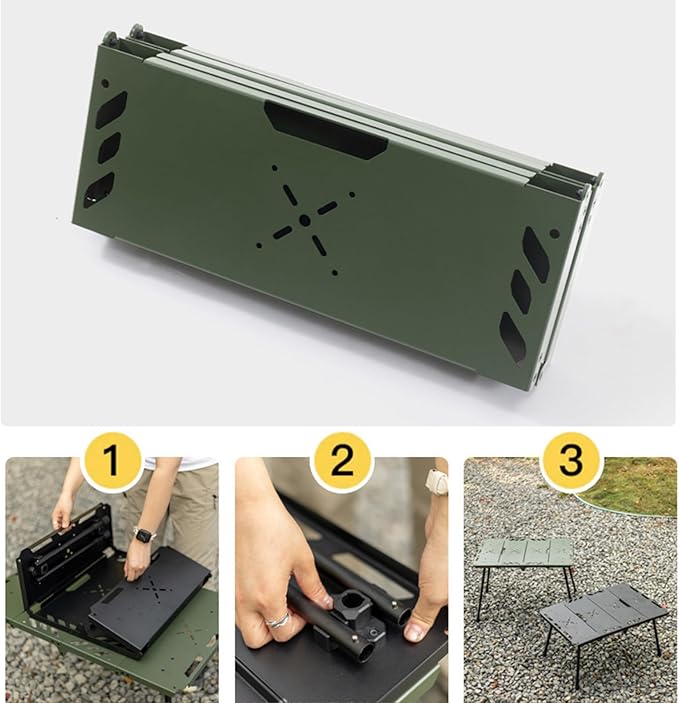 1

2

3