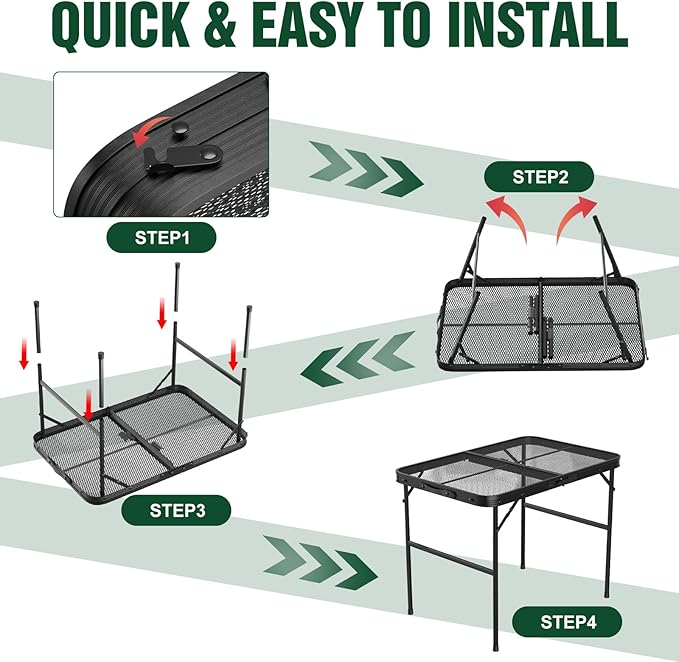 QUICK & EASY TO INSTALL

STEP1

STEP2

STEP3

STEP4