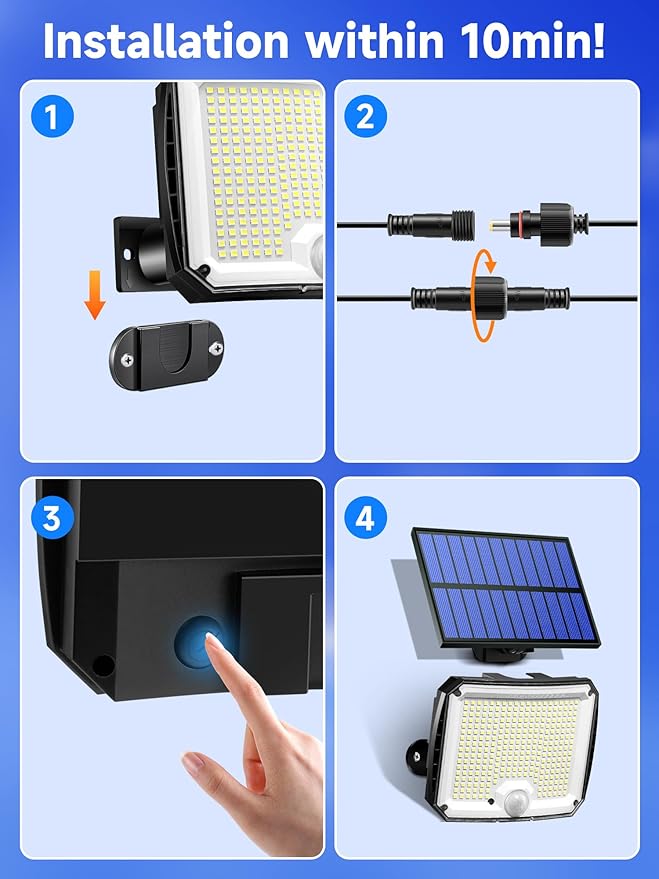 Installation within 10min!

1

2

3

4