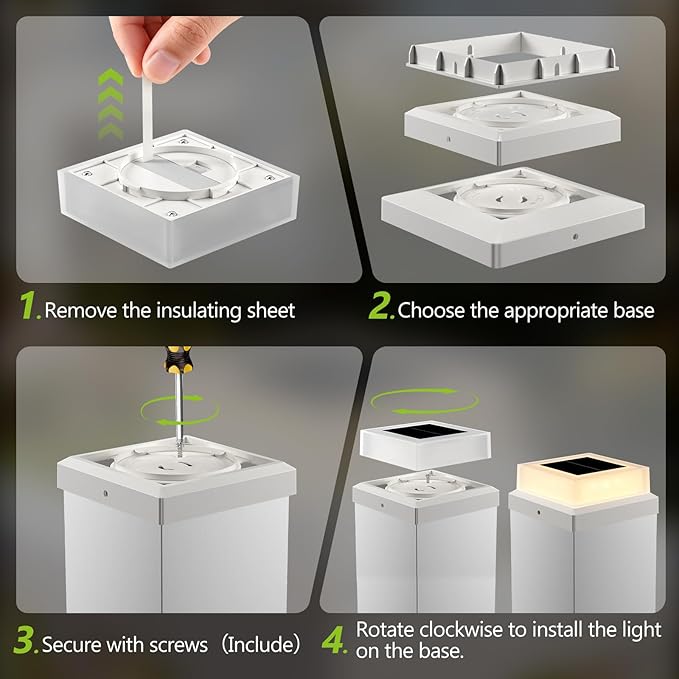 1. Remove the insulating sheet

2. Choose the appropriate base

3. Secure with screws (Include)

4. Rotate clockwise to install the light on the base.