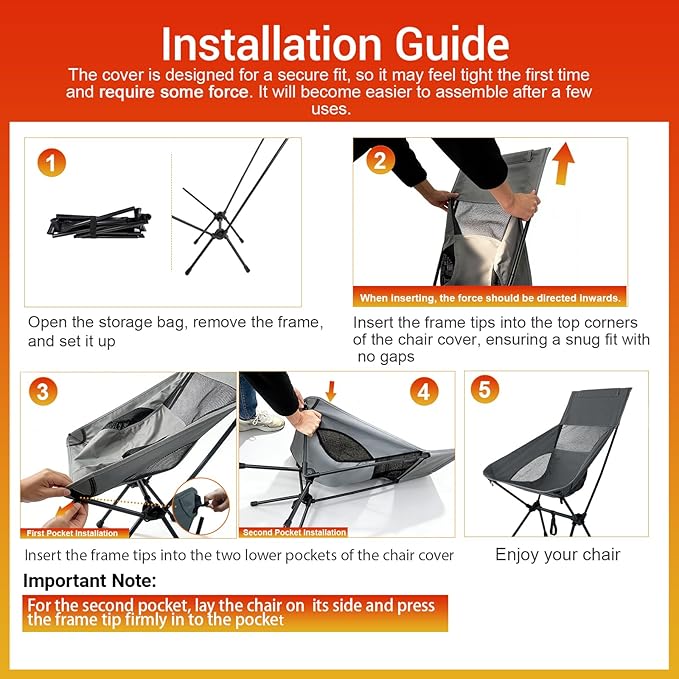 Installation Guide

The cover is designed for a secure fit, so it may feel tight the first time and require some force. It will become easier to assemble after a few uses.

1

Open the storage bag, remove the frame, and set it up

2

When inserting, the force should be directed inwards.

Insert the frame tips into the top corners of the chair cover, ensuring a snug fit with no gaps

3

First Pocket Installation

4

Second Pocket Installation

Insert the frame tips into the two lower pockets of the chair cover

5

Enjoy your chair

Important Note:

For the second pocket, lay the chair on its side and press the frame tip firmly in to the pocket