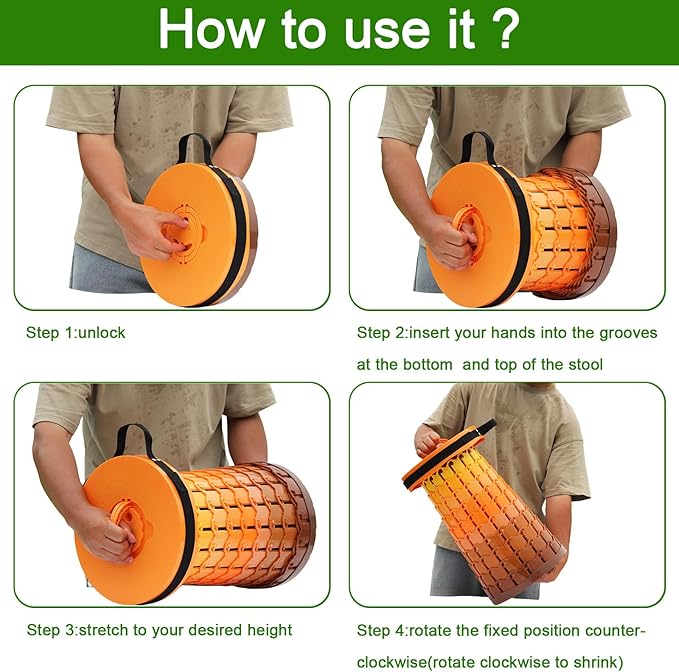 How to use it ?

Step 1:unlock

Step 2:insert your hands into the grooves at the bottom  and top of the stool

Step 3:stretch to your desired height

Step 4:rotate the fixed position counter-clockwise(rotate clockwise to shrink)