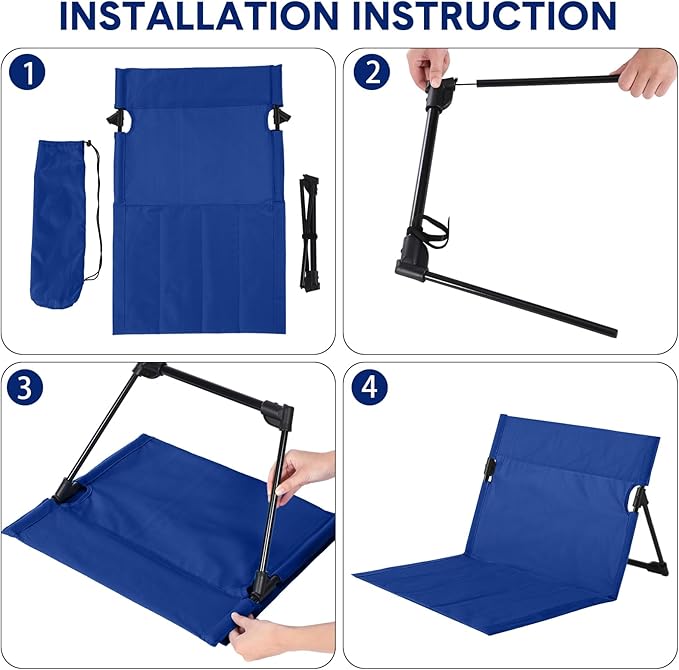 INSTALLATION INSTRUCTION

1

2

3

4