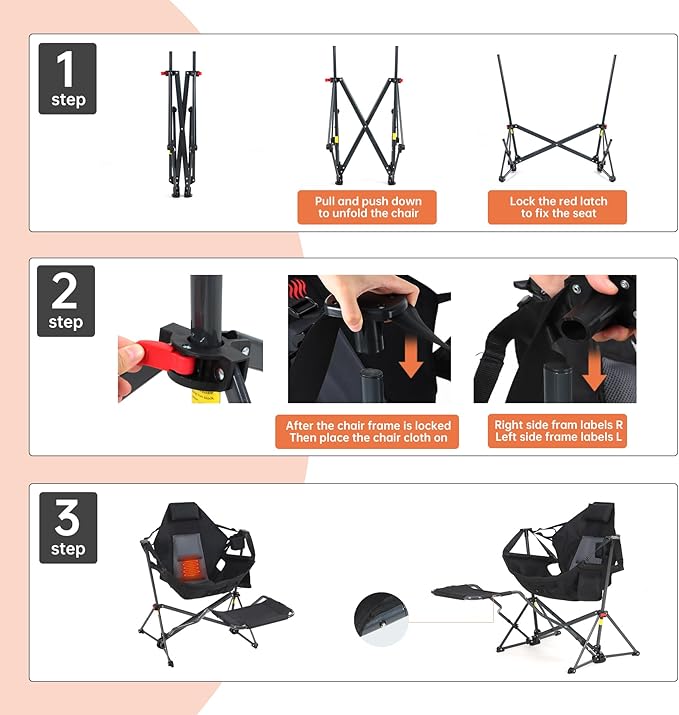 1
step

Pull and push down to unfold the chair

Lock the red latch to fix the seat

2
step

After the chair frame is locked Then place the chair cloth on

Right side fram labels R
Left side frame labels L

3
step