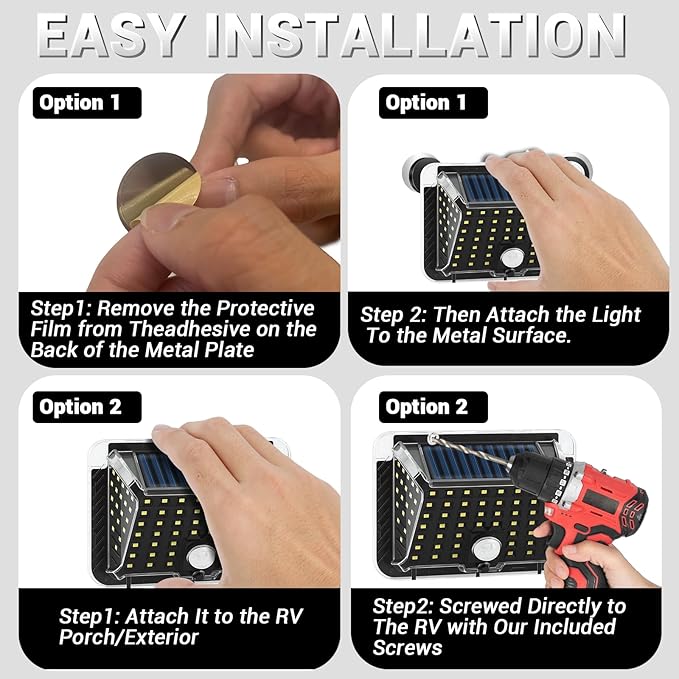 EASY INSTALLATION

Option 1

Step1: Remove the Protective Film from Theadhesive on the Back of the Metal Plate

Option 1

Step 2: Then Attach the Light To the Metal Surface.

Option 2

Step1: Attach It to the RV Porch/Exterior

Option 2

Step2: Screwed Directly to The RV with Our Included Screws