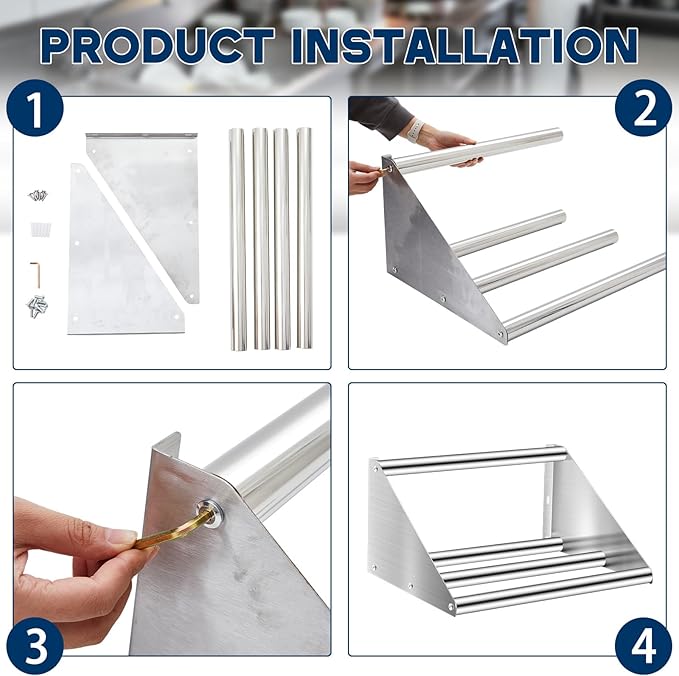 PRODUCT INSTALLATION

1

2

3

4