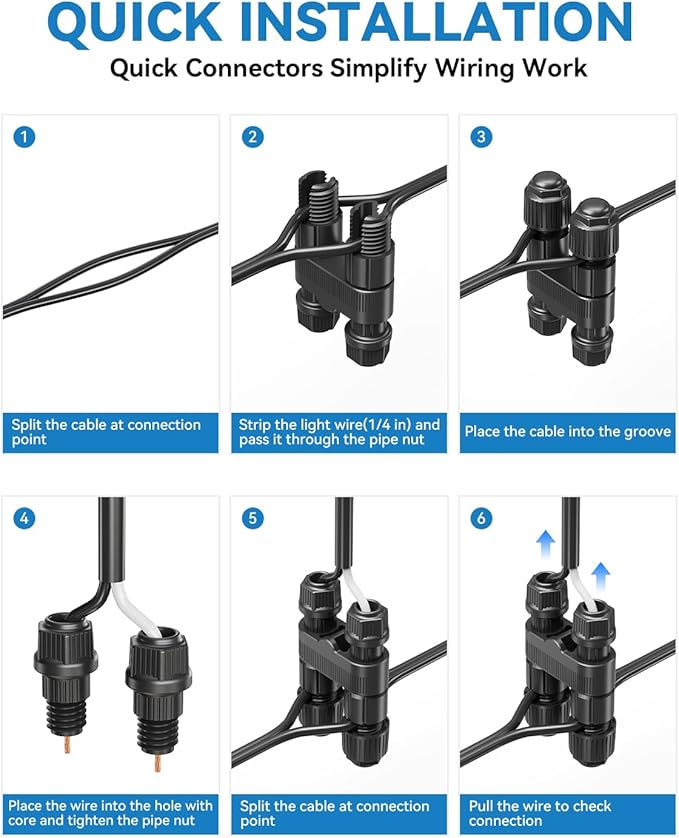 QUICK INSTALLATION

Quick Connectors Simplify Wiring Work

1

Split the cable at connection point

2

Strip the light wire(1/4 in) and pass it through the pipe nut

3

Place the cable into the groove

4

Place the wire into the hole with core and tighten the pipe nut

5

Split the cable at connection point

6

Pull the wire to check connection