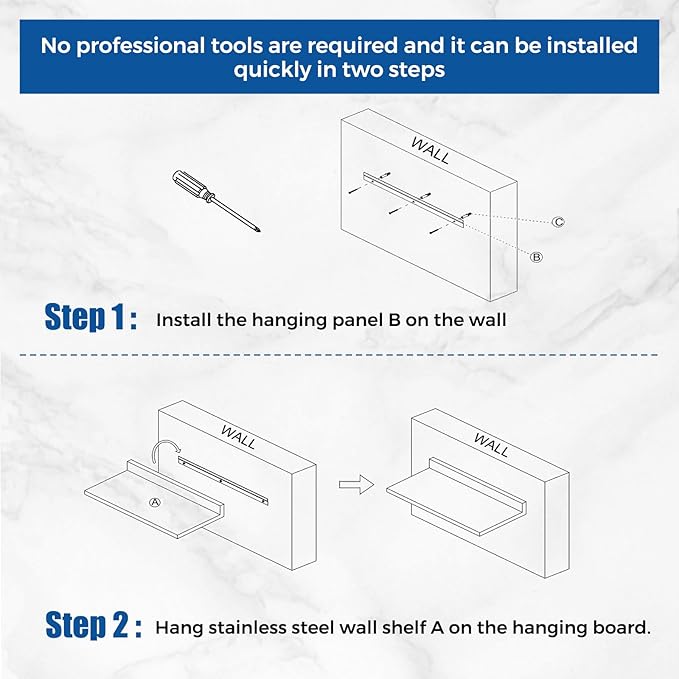 No professional tools are required and it can be installed quickly in two steps

WALL

C

B

Step 1: Install the hanging panel B on the wall

WALL

A

WALL

Step 2: Hang stainless steel wall shelf A on the hanging board.