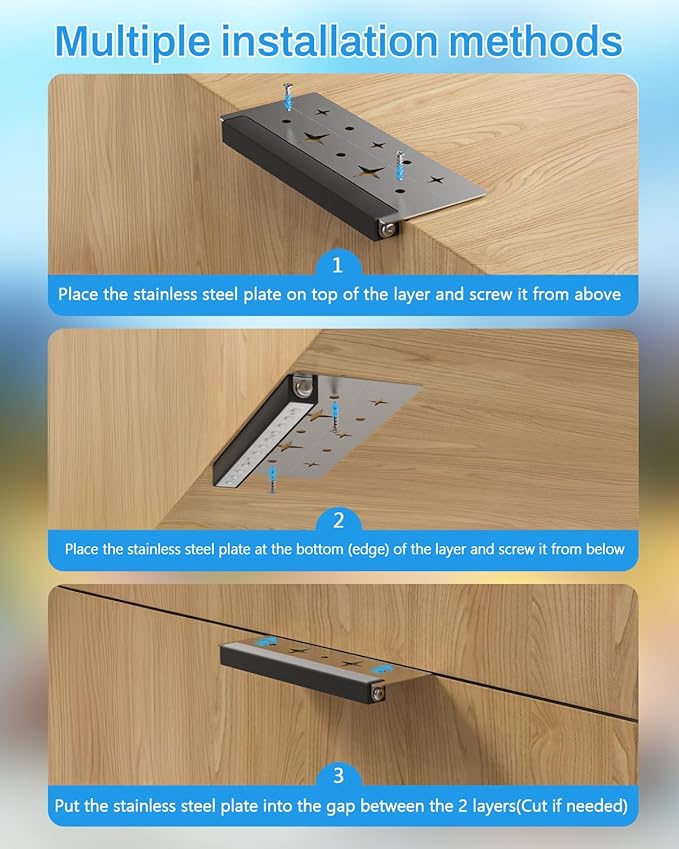 Multiple installation methods

1

Place the stainless steel plate on top of the layer and screw it from above

2

Place the stainless steel plate at the bottom (edge) of the layer and screw it from below

3

Put the stainless steel plate into the gap between the 2 layers(Cut if needed)