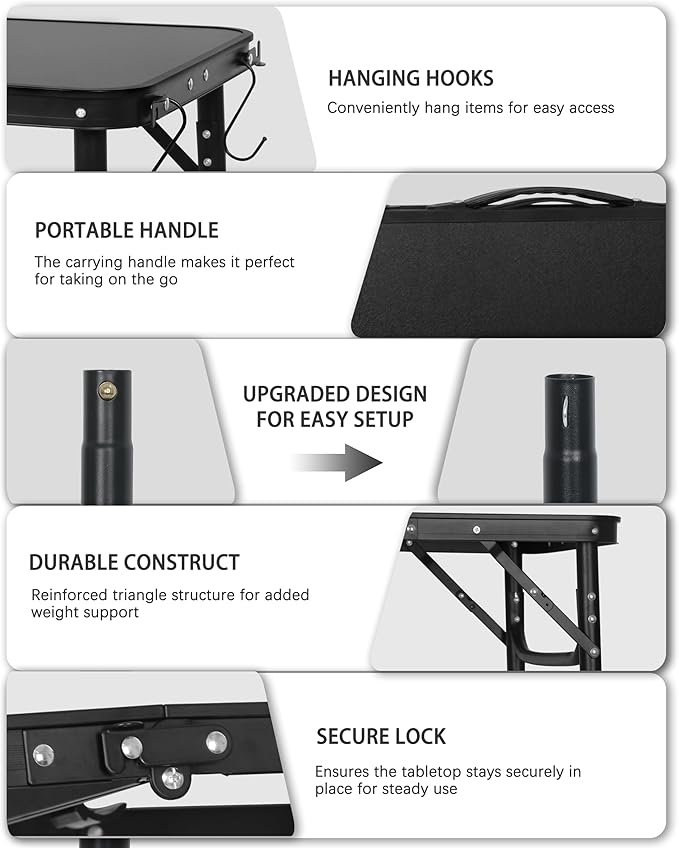 HANGING HOOKS
Conveniently hang items for easy access

PORTABLE HANDLE
The carrying handle makes it perfect for taking on the go

UPGRADED DESIGN FOR EASY SETUP

DURABLE CONSTRUCT
Reinforced triangle structure for added weight support

SECURE LOCK
Ensures the tabletop stays securely in place for steady use