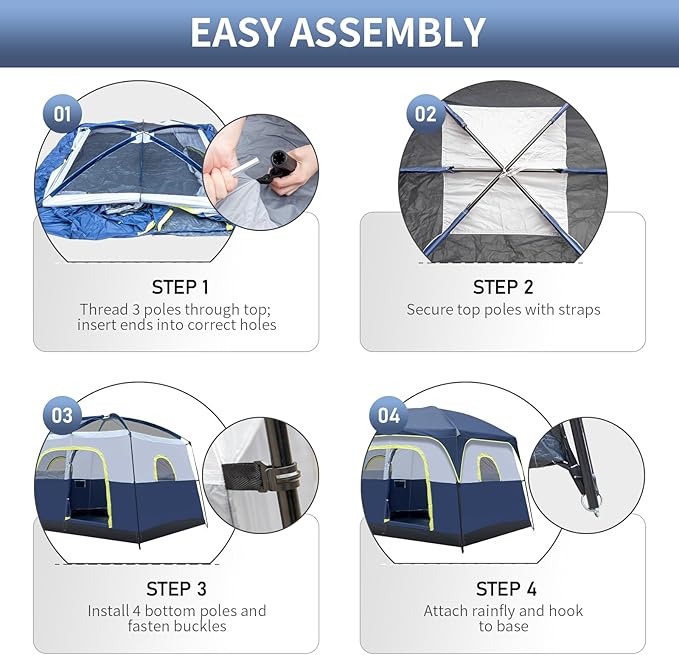 EASY ASSEMBLY

01

STEP 1
Thread 3 poles through top; insert ends into correct holes

02

STEP 2
Secure top poles with straps

03

STEP 3
Install 4 bottom poles and fasten buckles

04

STEP 4
Attach rainfly and hook to base