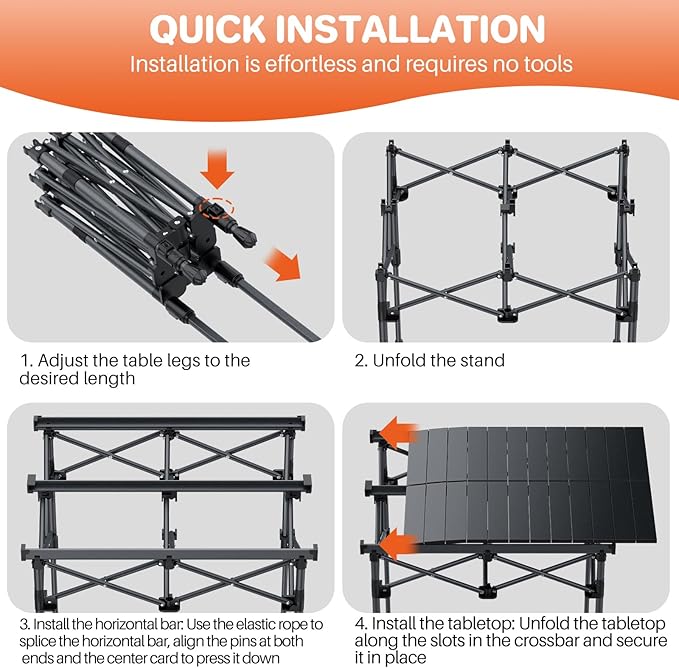 QUICK INSTALLATION

Installation is effortless and requires no tools

1. Adjust the table legs to the desired length

2. Unfold the stand

3. Install the horizontal bar: Use the elastic rope to splice the horizontal bar, align the pins at both ends and the center card to press it down

4. Install the tabletop: Unfold the tabletop along the slots in the crossbar and secure it in place