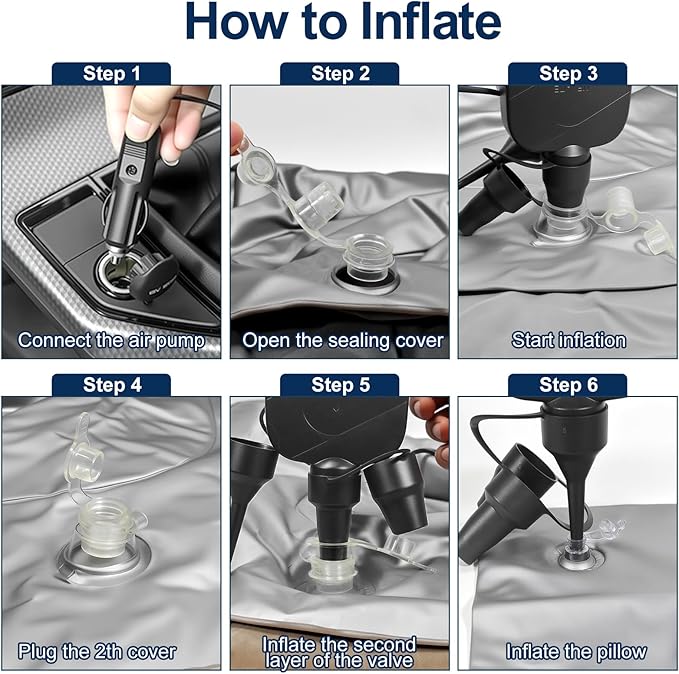 How to Inflate

Step 1

Connect the air pump

Step 2

Open the sealing cover

Step 3

Start inflation

Step 4

Plug the 2th cover

Step 5

Inflate the second layer of the valve

Step 6

Inflate the pillow