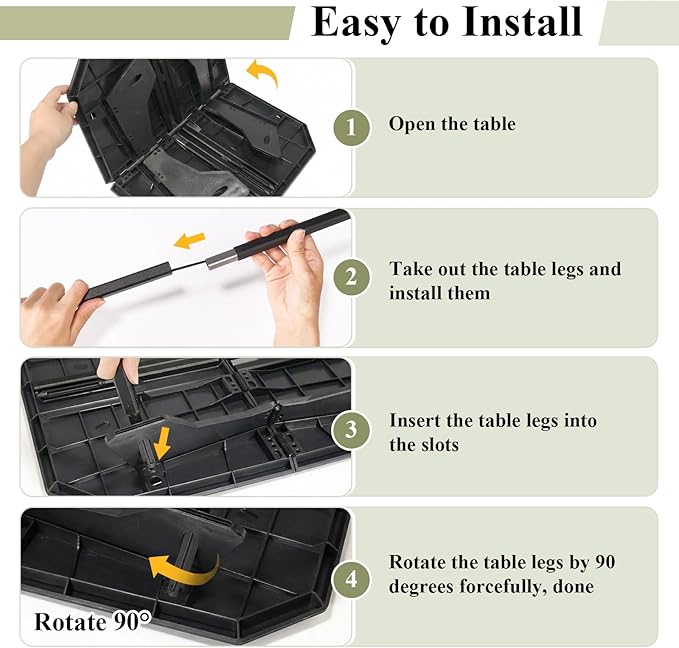 Easy to Install

1 Open the table

2 Take out the table legs and install them

3 Insert the table legs into the slots

Rotate 90°

4 Rotate the table legs by 90 degrees forcefully, done