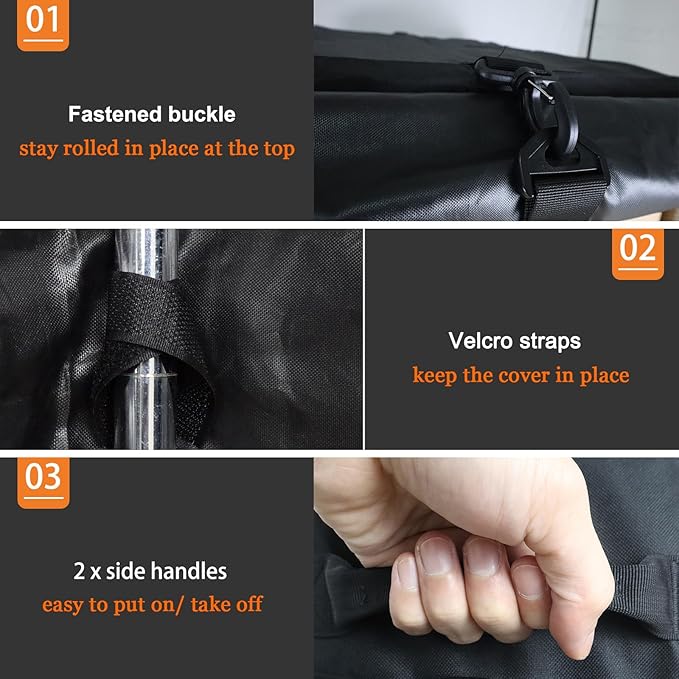 01

Fastened buckle
stay rolled in place at the top

02

Velcro straps
keep the cover in place

03

2 x side handles
easy to put on/ take off