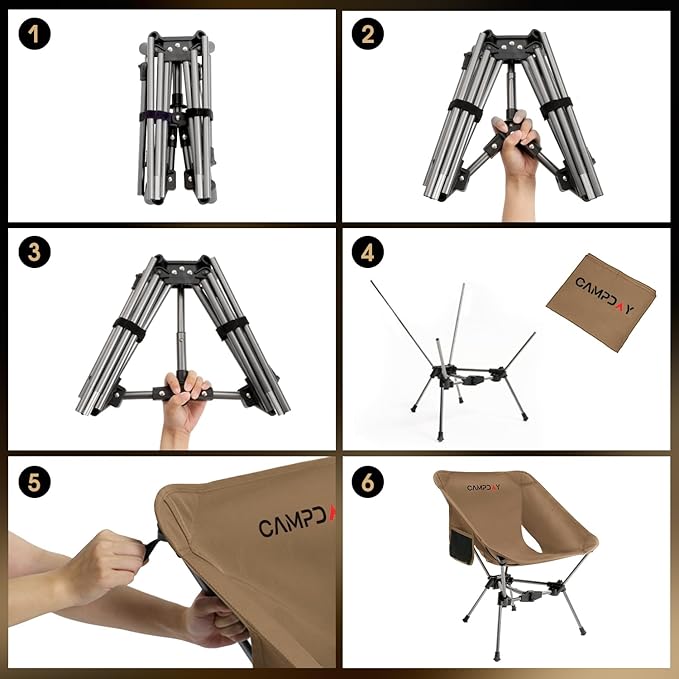 1

2

3

4

CAMPDAY

5

CAMPD

6

CAMPDAY