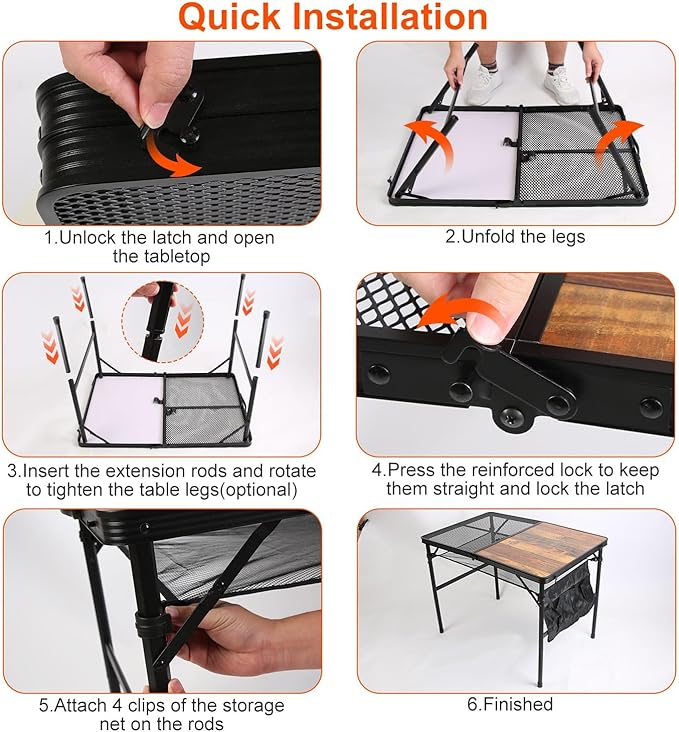 Quick Installation

1.Unlock the latch and open the tabletop

2.Unfold the legs

3.Insert the extension rods and rotate to tighten the table legs(optional)

4.Press the reinforced lock to keep them straight and lock the latch

5.Attach 4 clips of the storage net on the rods

6.Finished