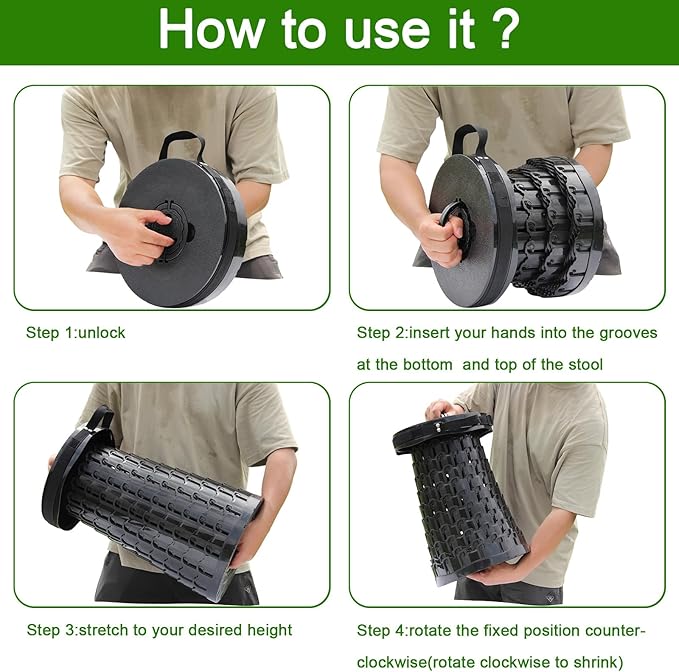 How to use it ?

Step 1:unlock

Step 2:insert your hands into the grooves at the bottom  and top of the stool

Step 3:stretch to your desired height

Step 4:rotate the fixed position counter-clockwise(rotate clockwise to shrink)