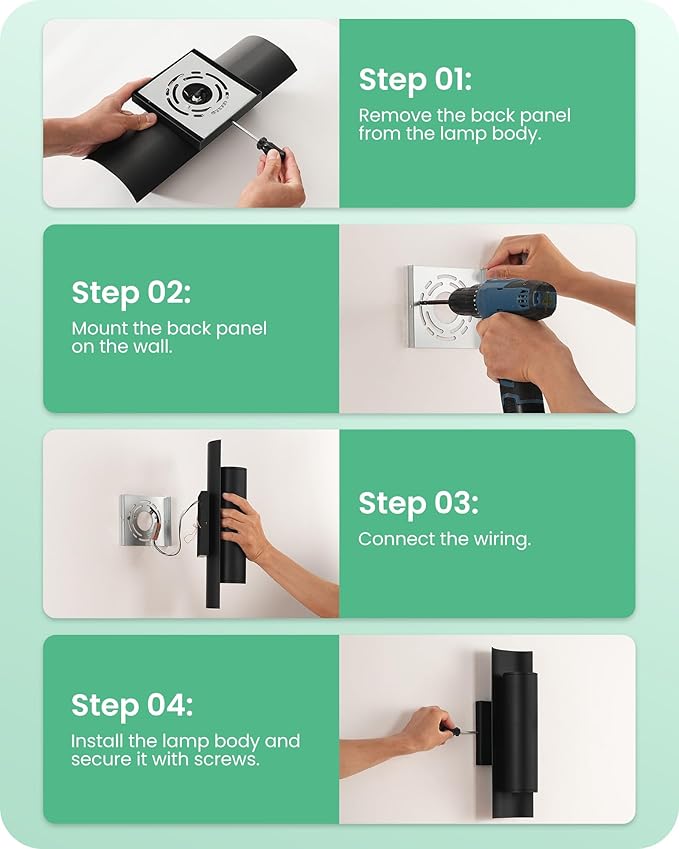 Step 01:
Remove the back panel from the lamp body.

Step 02:
Mount the back panel on the wall.

Step 03:
Connect the wiring.

Step 04:
Install the lamp body and secure it with screws.