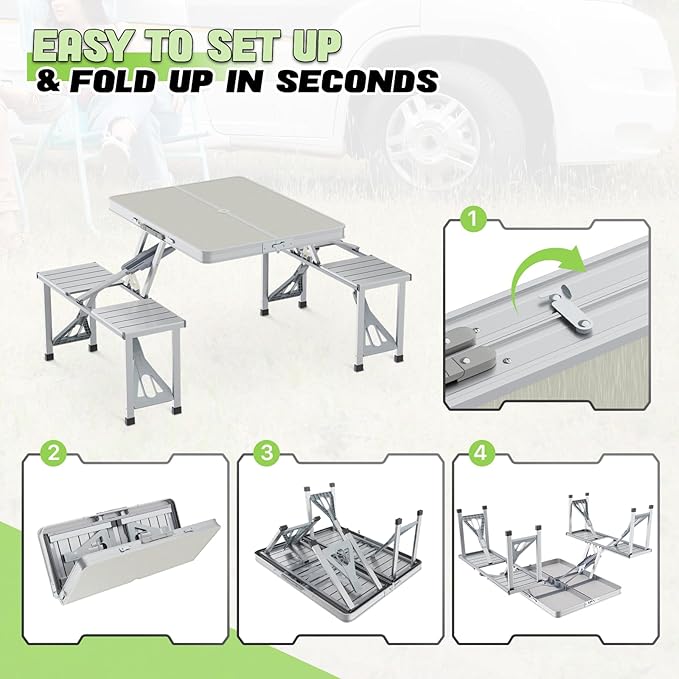 EASY TO SET UP
& FOLD UP IN SECONDS

1

2

3

4