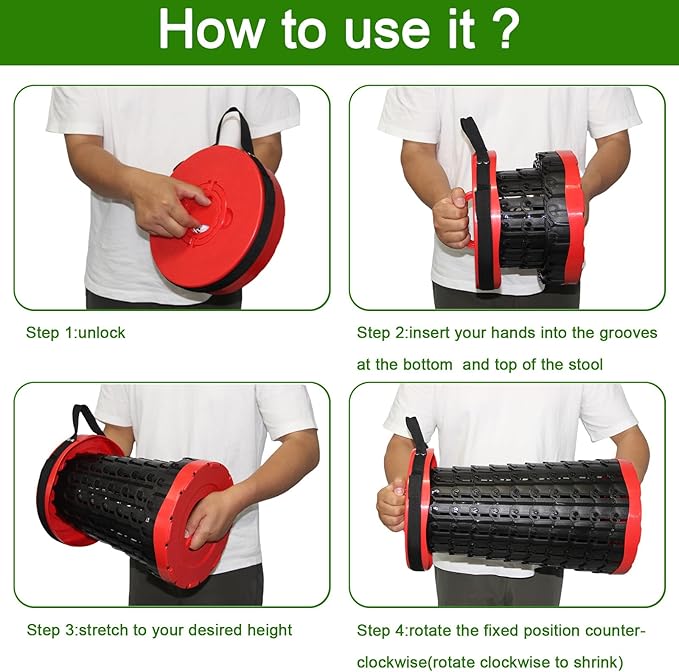 How to use it ?

Step 1:unlock

Step 2:insert your hands into the grooves at the bottom  and top of the stool

Step 3:stretch to your desired height

Step 4:rotate the fixed position counter-clockwise(rotate clockwise to shrink)