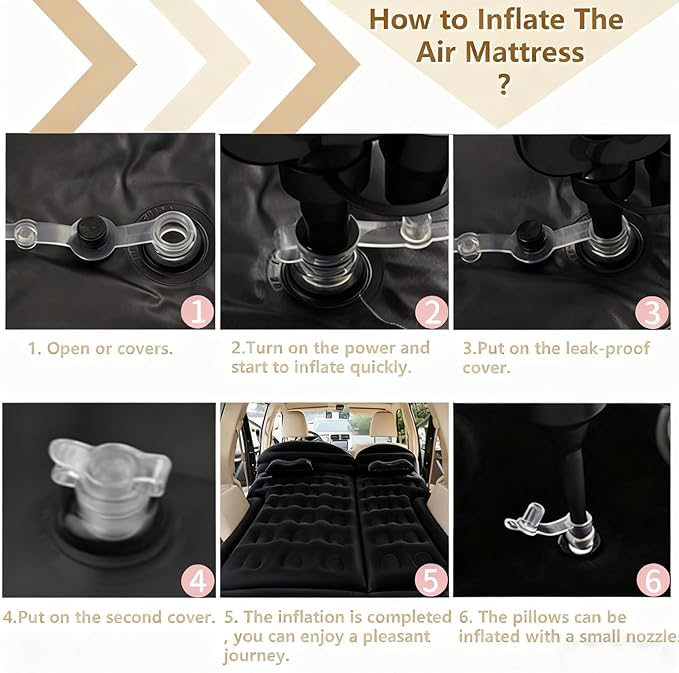 How to Inflate The Air Mattress ?

1

1. Open or covers.

2

2.Turn on the power and start to inflate quickly.

3

3.Put on the leak-proof cover.

4

4.Put on the second cover.

5

5. The inflation is completed , you can enjoy a pleasant journey.

6

6. The pillows can be inflated with a small nozzle.