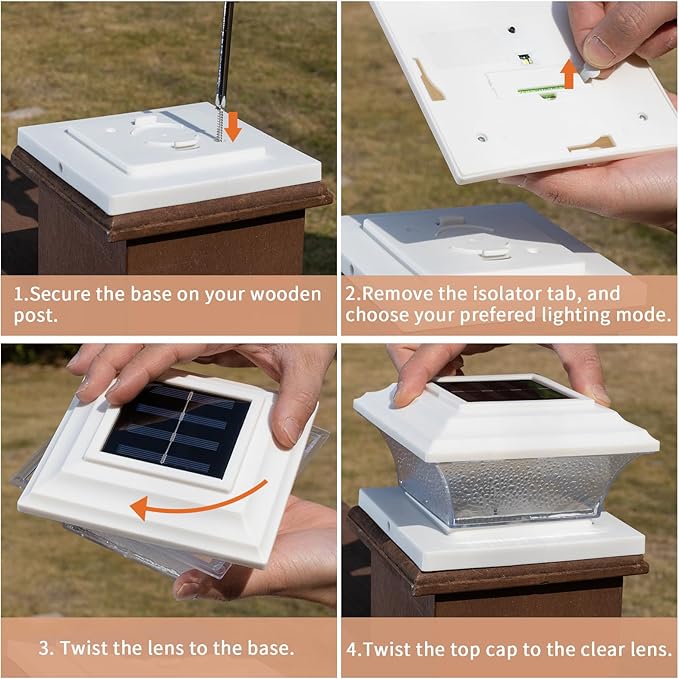 1.Secure the base on your wooden post.

2.Remove the isolator tab, and choose your prefered lighting mode.

3. Twist the lens to the base.

4.Twist the top cap to the clear lens.