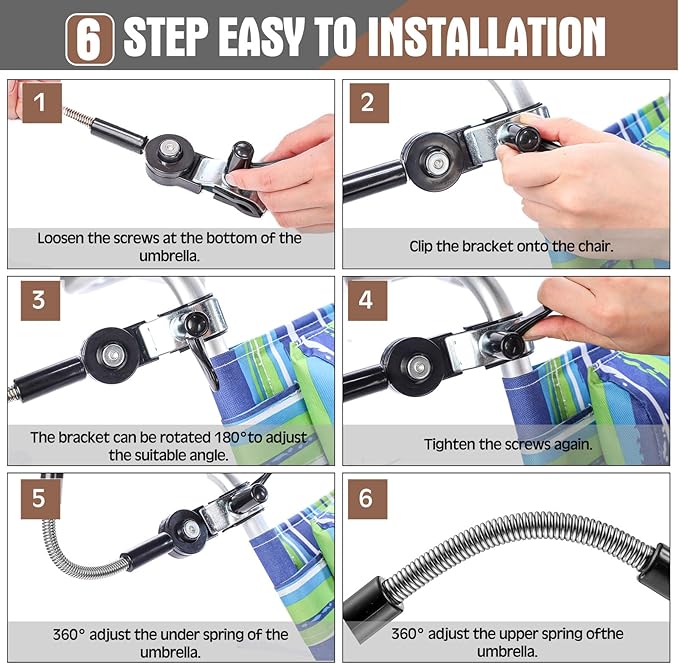 6 STEP EASY TO INSTALLATION

1

Loosen the screws at the bottom of the umbrella.

2

Clip the bracket onto the chair.

3

The bracket can be rotated 180°to adjust the suitable angle.

4

Tighten the screws again.

5

360° adjust the under spring of the umbrella.

6

360° adjust the upper spring ofthe umbrella.