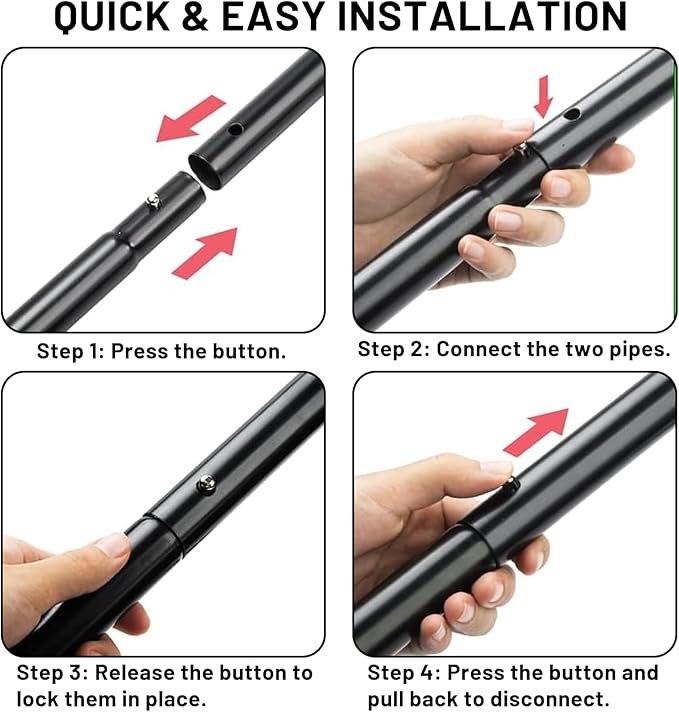 QUICK & EASY INSTALLATION

Step 1: Press the button.

Step 2: Connect the two pipes.

Step 3: Release the button to lock them in place.

Step 4: Press the button and pull back to disconnect.