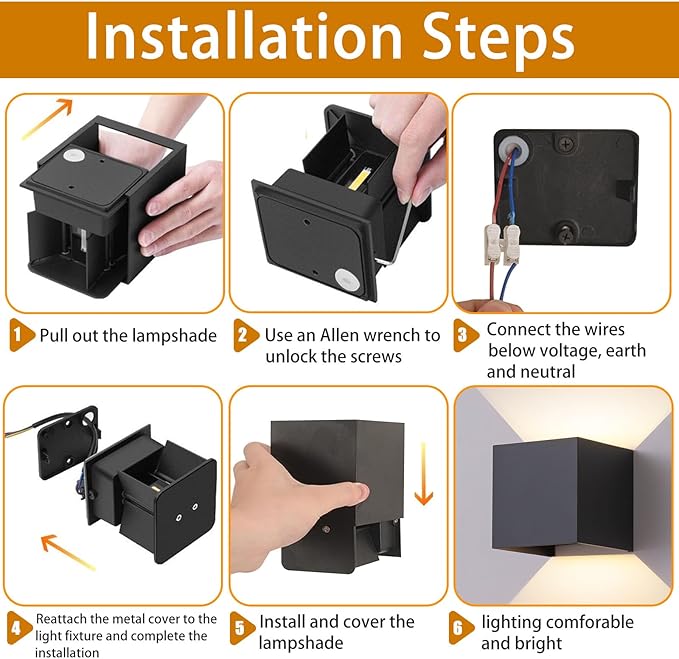 Installation Steps

1 Pull out the lampshade

2 Use an Allen wrench to unlock the screws

3 Connect the wires below voltage, earth and neutral

4 Reattach the metal cover to the light fixture and complete the installation

5 Install and cover the lampshade

6 lighting comforable and bright