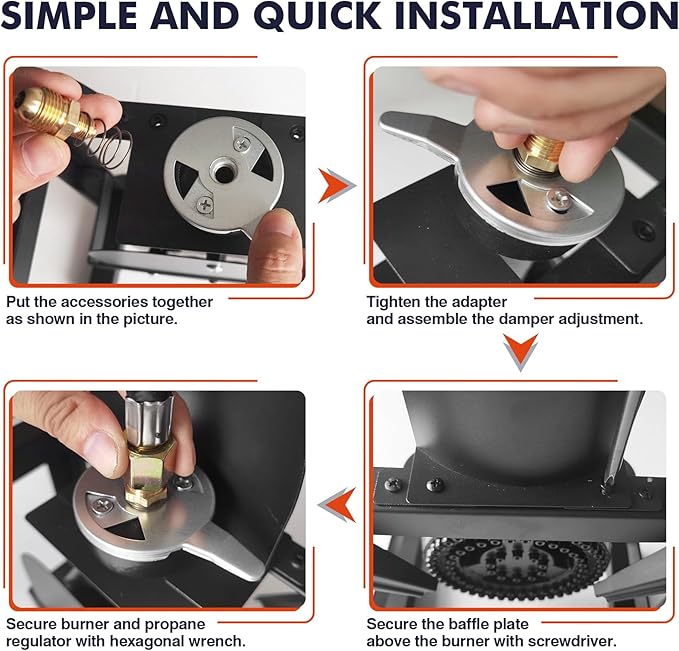 SIMPLE AND QUICK INSTALLATION

Put the accessories together as shown in the picture.

Tighten the adapter and assemble the damper adjustment.

Secure the baffle plate above the burner with screwdriver.

Secure burner and propane regulator with hexagonal wrench.