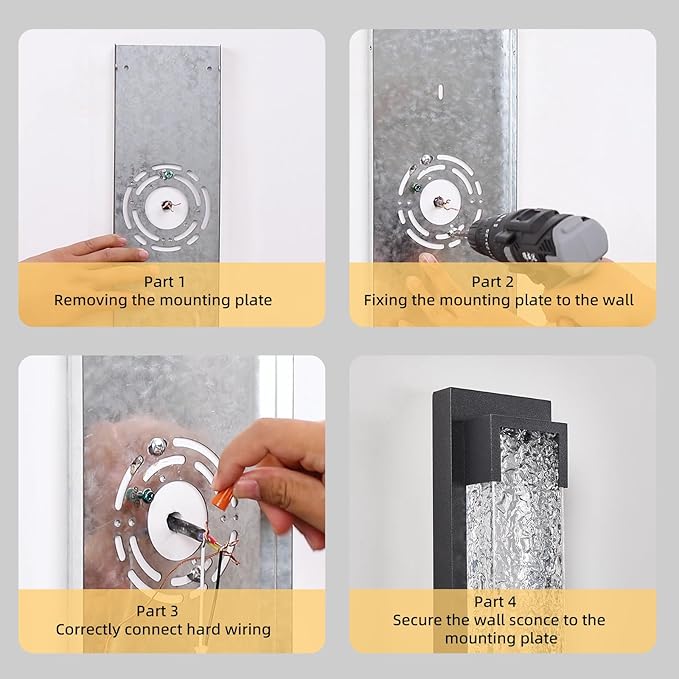 Part 1
Removing the mounting plate

Part 2
Fixing the mounting plate to the wall

Part 3
Correctly connect hard wiring

Part 4
Secure the wall sconce to the mounting plate