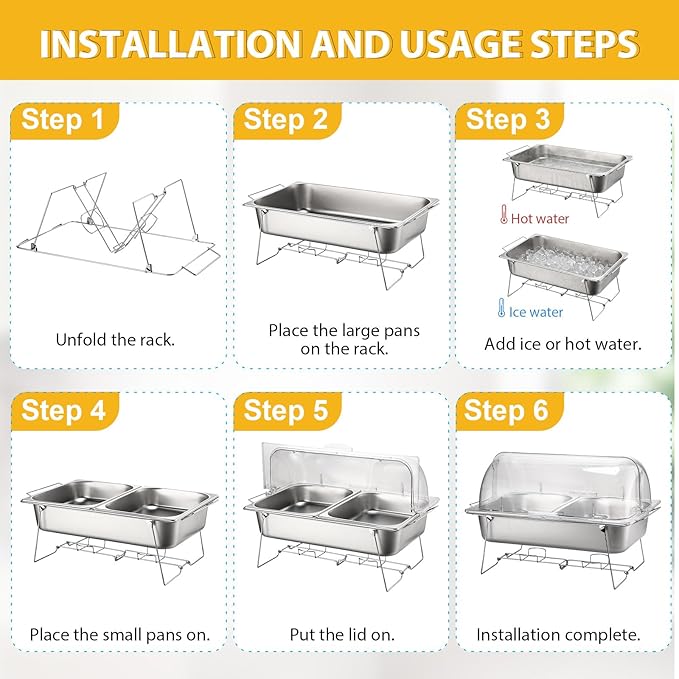 INSTALLATION AND USAGE STEPS

Step 1

Unfold the rack.

Step 2

Place the large pans on the rack.

Step 3

Hot water

Ice water

Add ice or hot water.

Step 4

Place the small pans on.

Step 5

Put the lid on.

Step 6

Installation complete.