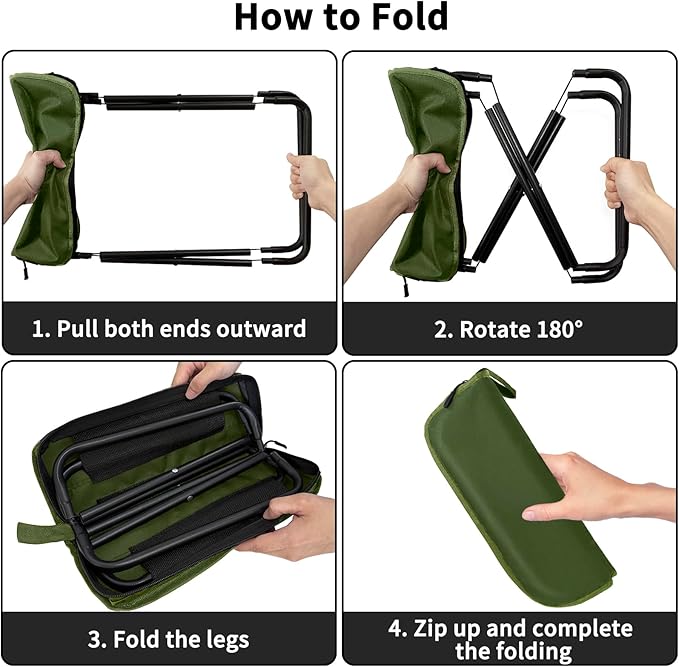 How to Fold

1. Pull both ends outward

2. Rotate 180°

3. Fold the legs

4. Zip up and complete the folding