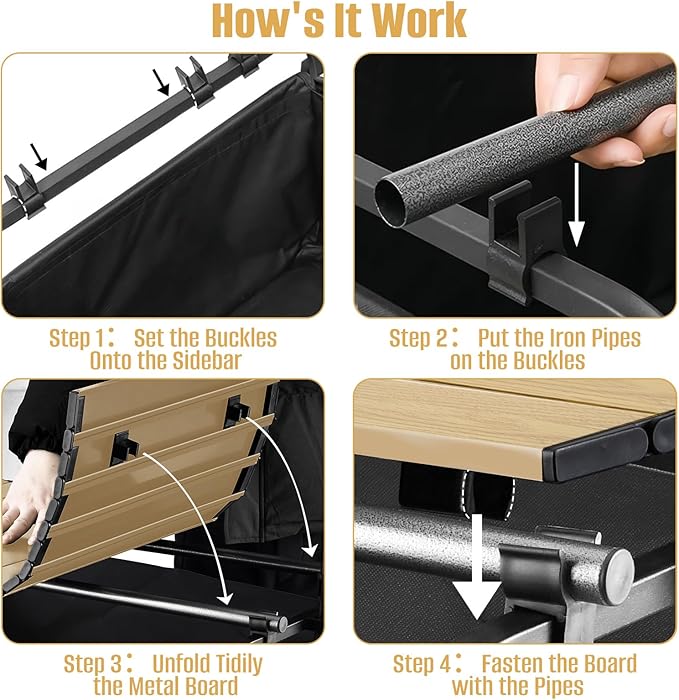 How's It Work

Step 1： Set the Buckles Onto the Sidebar

Step 2： Put the Iron Pipes on the Buckles

Step 3： Unfold Tidily the Metal Board

Step 4： Fasten the Board with the Pipes