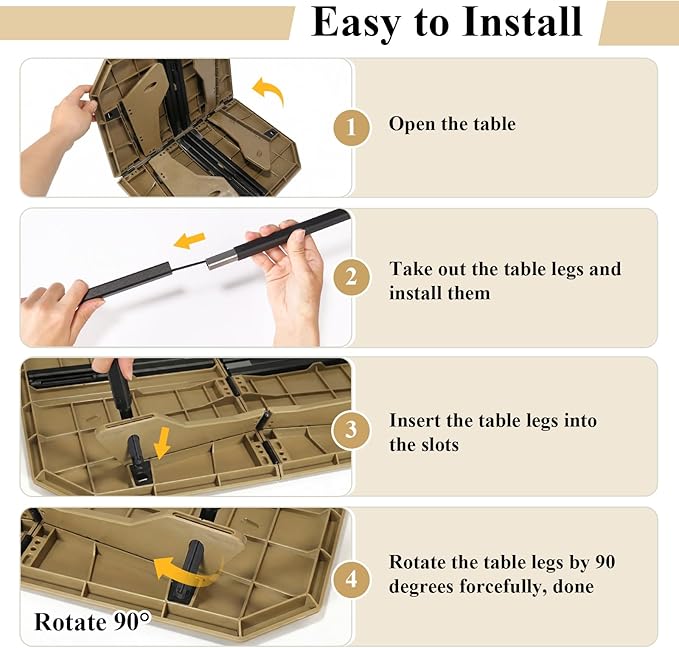 Easy to Install

1 Open the table

2 Take out the table legs and install them

3 Insert the table legs into the slots

Rotate 90°

4 Rotate the table legs by 90 degrees forcefully, done