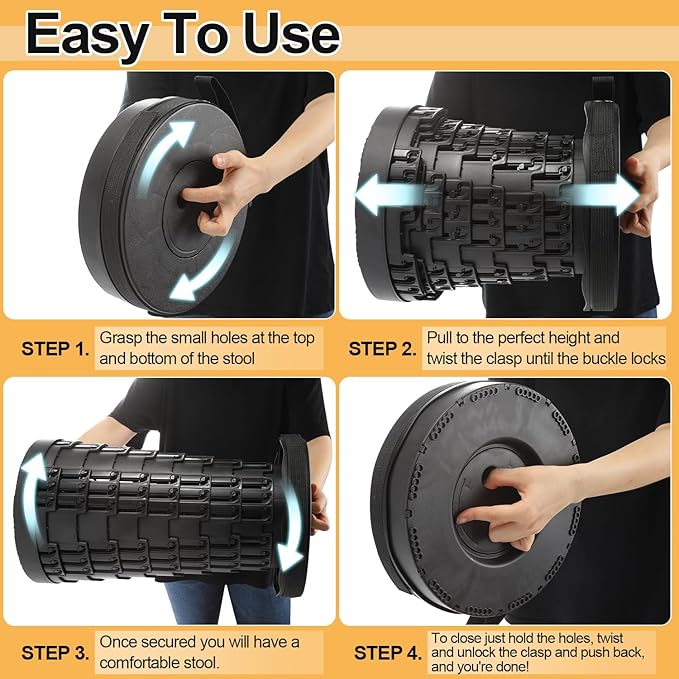 Easy To Use

STEP 1. Grasp the small holes at the top and bottom of the stool

STEP 2. Pull to the perfect height and twist the clasp until the buckle locks

STEP 3. Once secured you will have a comfortable stool.

STEP 4. To close just hold the holes, twist and unlock the clasp and push back, and you're done!