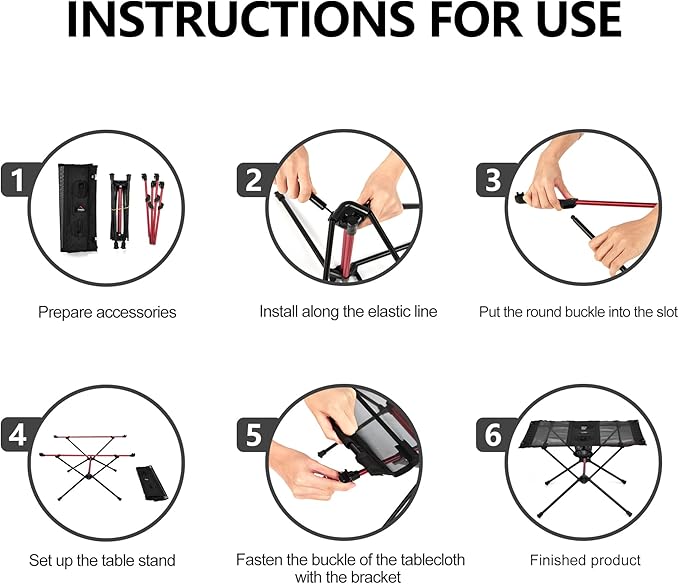 INSTRUCTIONS FOR USE

1

Prepare accessories

2

Install along the elastic line

3

Put the round buckle into the slot

4

Set up the table stand

5

Fasten the buckle of the tablecloth with the bracket

6

Finished product