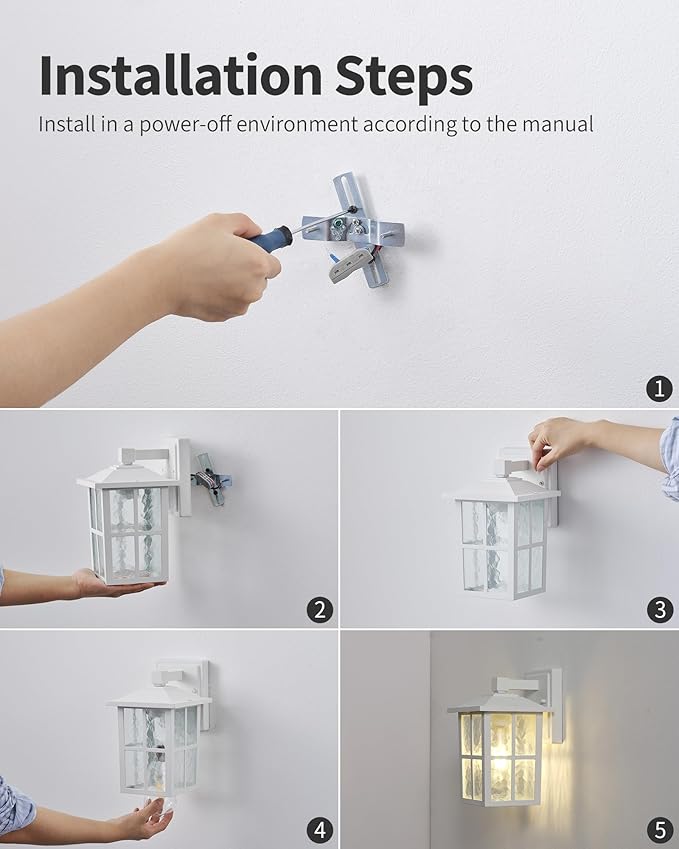 Installation Steps

Install in a power-off environment according to the manual

1

2

3

4

5