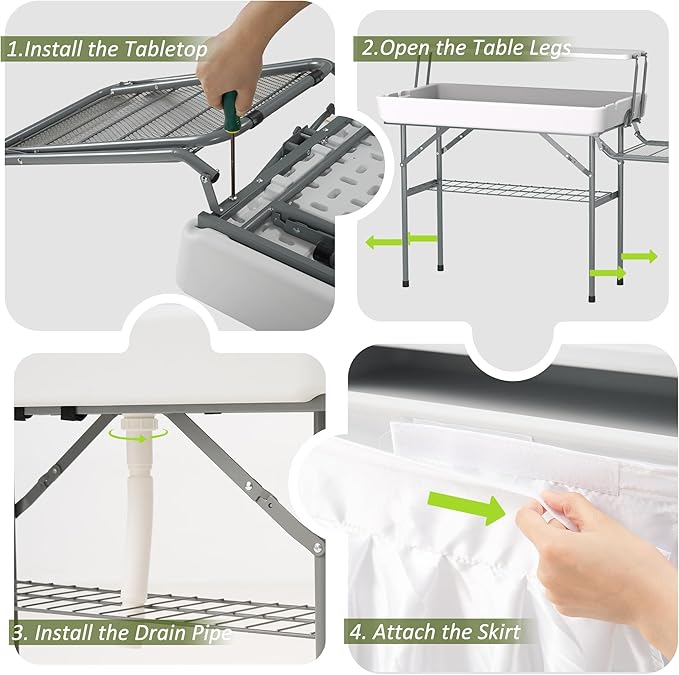 1.Install the Tabletop

2.Open the Table Legs

3. Install the Drain Pipe

4. Attach the Skirt