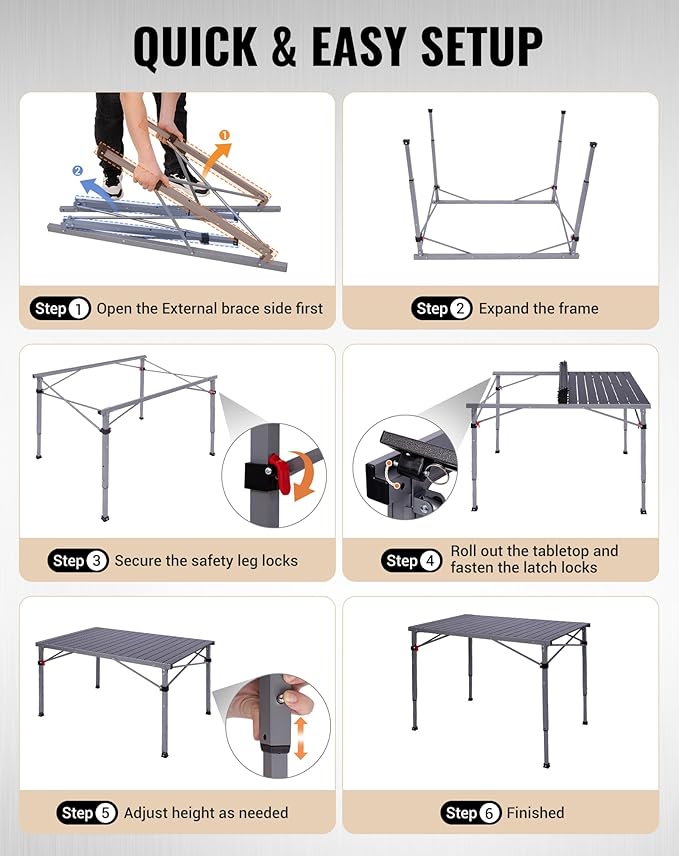 QUICK & EASY SETUP

1
2

Step 1 Open the External brace side first

Step 2 Expand the frame

Step 3 Secure the safety leg locks

Step 4 Roll out the tabletop and fasten the latch locks

Step 5 Adjust height as needed

Step 6 Finished