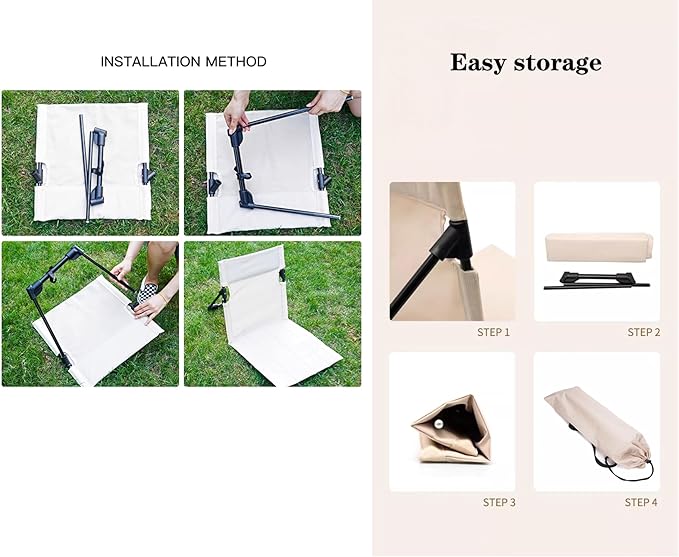 INSTALLATION METHOD

Easy storage

STEP 1

STEP 2

STEP 3

STEP 4