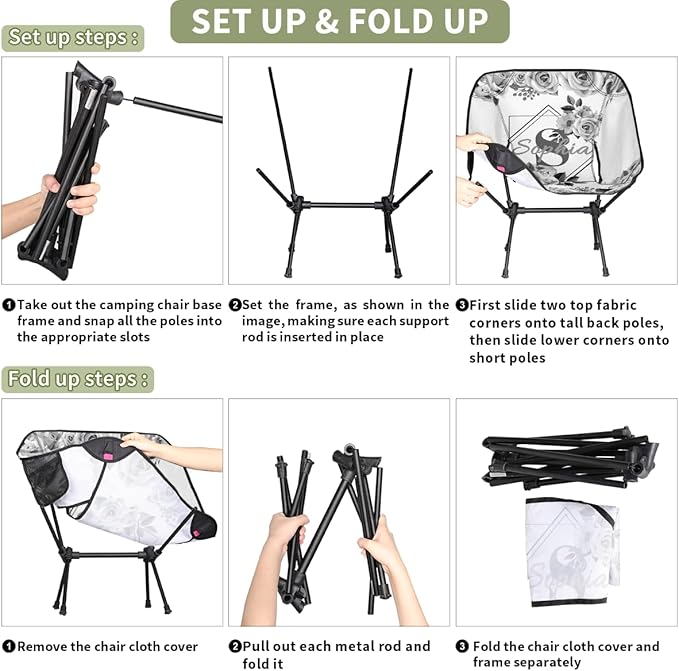 SET UP & FOLD UP

Set up steps :

S Sophia

❶Take out the camping chair base frame and snap all the poles into the appropriate slots

❷Set the frame, as shown in the image, making sure each support rod is inserted in place

❸First slide two top fabric corners onto tall back poles, then slide lower corners onto short poles

Fold up steps :

Sophia

❶Remove the chair cloth cover

❷Pull out each metal rod and fold it

❸ Fold the chair cloth cover and frame separately