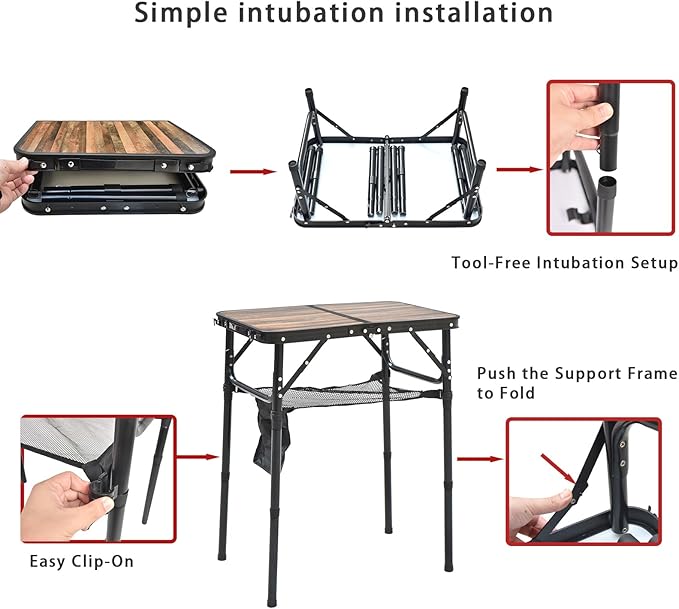 Simple intubation installation

Tool-Free Intubation Setup

Push the Support Frame to Fold

Easy Clip-On