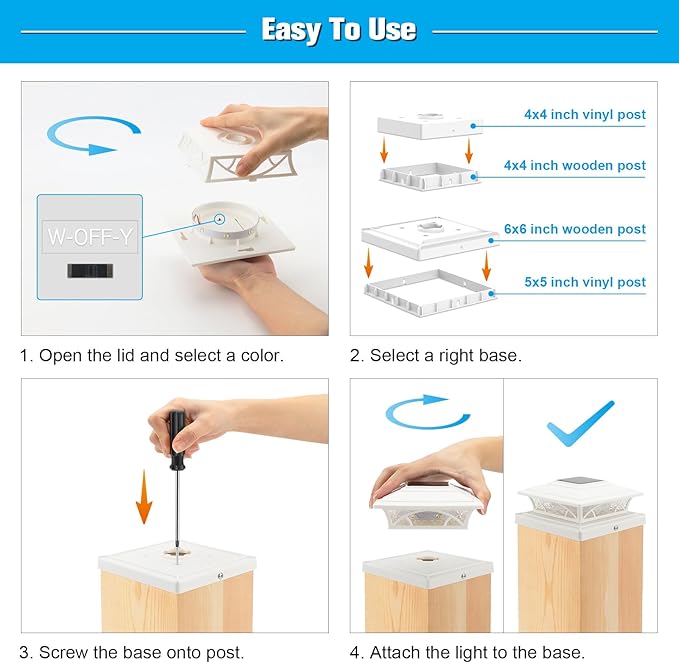 Easy To Use

W-OFF-Y

1. Open the lid and select a color.

4x4 inch vinyl post

4x4 inch wooden post

6x6 inch wooden post

5x5 inch vinyl post

2. Select a right base.

3. Screw the base onto post.

4. Attach the light to the base.