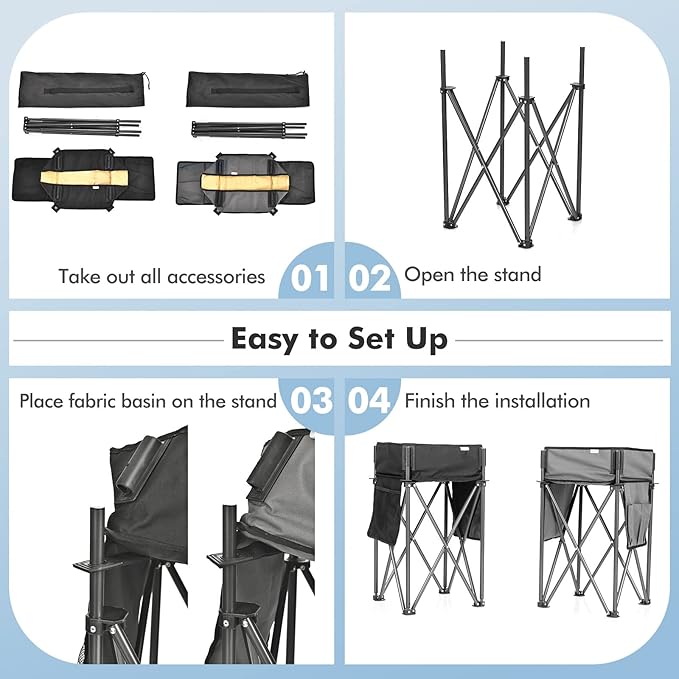 Take out all accessories 01

02 Open the stand

Easy to Set Up

Place fabric basin on the stand 03

04 Finish the installation