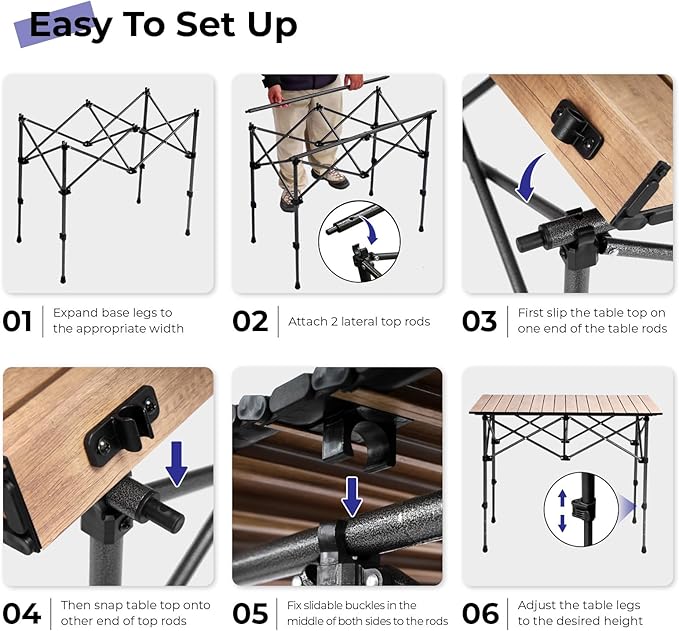 Easy To Set Up

01 Expand base legs to the appropriate width

02 Attach 2 lateral top rods

03 First slip the table top on one end of the table rods

04 Then snap table top onto other end of top rods

05 Fix slidable buckles in the middle of both sides to the rods

06 Adjust the table legs to the desired height